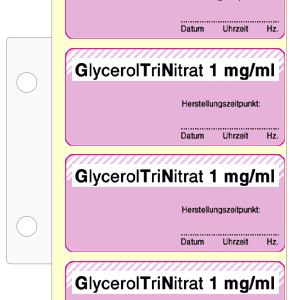 Datum Uhrzeit Hz.

GlycerolTriNitrat 1 mg/ml

Herstellungszeitpunkt:

Datum Uhrzeit Hz.

GlycerolTriNitrat 1 mg/ml

Herstellungszeitpunkt:

Datum Uhrzeit Hz.

GlycerolTriNitrat 1 mg/ml