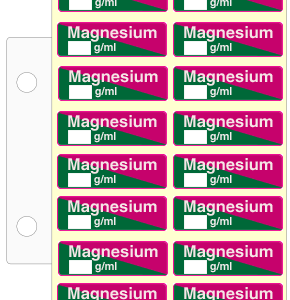 g/ml g/ml

Magnesium g/ml Magnesium g/ml

Magnesium g/ml Magnesium g/ml

Magnesium g/ml Magnesium g/ml

Magnesium g/ml Magnesium g/ml

Magnesium g/ml Magnesium g/ml

Magnesium g/ml Magnesium g/ml

Magnesium Magnesium