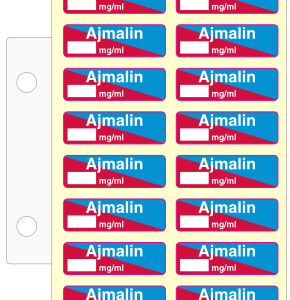 mg/ml
mg/ml

Ajmalin
mg/ml
Ajmalin
mg/ml

Ajmalin
mg/ml
Ajmalin
mg/ml

Ajmalin
mg/ml
Ajmalin
mg/ml

Ajmalin
mg/ml
Ajmalin
mg/ml

Ajmalin
mg/ml
Ajmalin
mg/ml

Ajmalin
mg/ml
Ajmalin
mg/ml

Ajmalin
Ajmalin